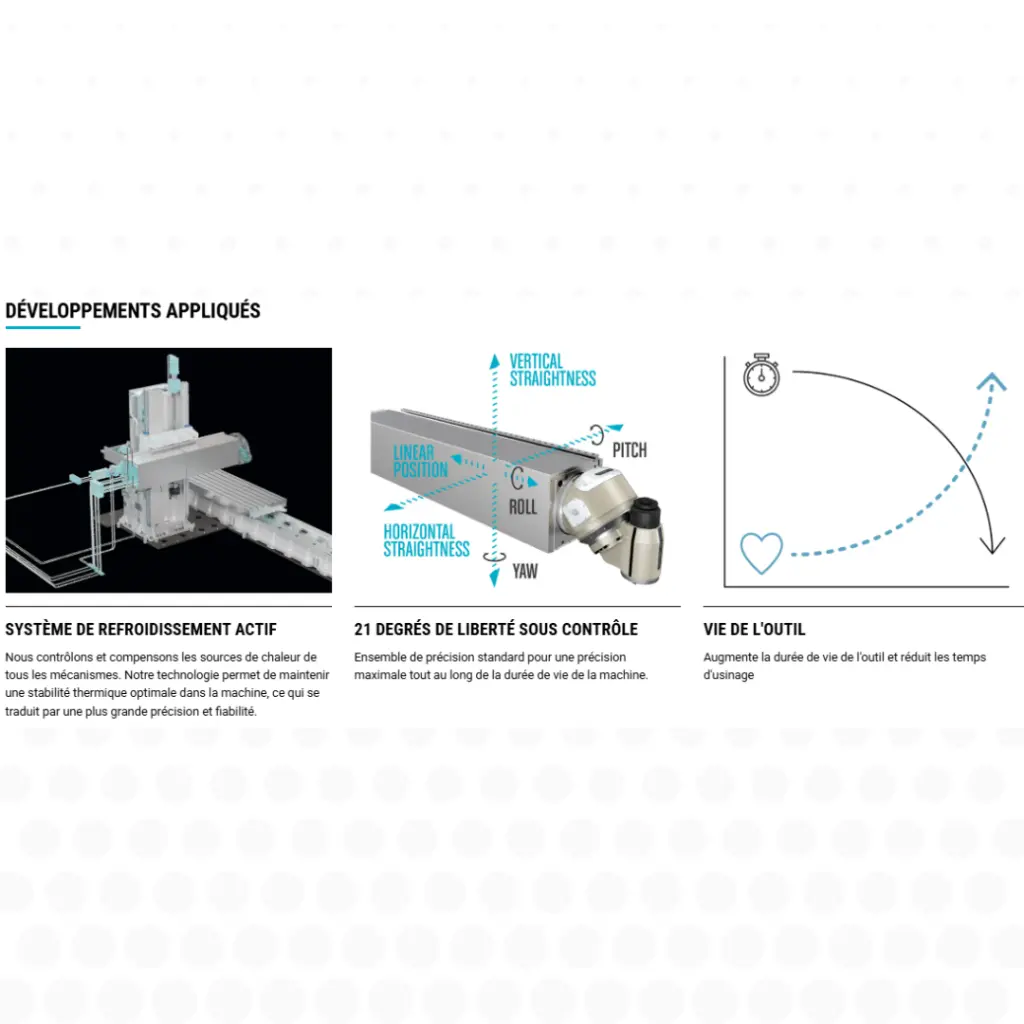 DÉVELOPPEMENTS APPLIQUÉS

VERTICAL STRAIGHTNESS

LINEAR POSITION

PITCH

ROLL

HORIZONTAL STRAIGHTNESS

YAW

SYSTÈME DE REFROIDISSEMENT ACTIF

Nous contrôlons et compensons les sources de chaleur de tous les mécanismes. Notre technologie permet de maintenir une stabilité thermique optimale dans la machine, ce qui se traduit par une plus grande précision et fiabilité.

21 DEGRÉS DE LIBERTÉ SOUS CONTRÔLE

Ensemble de précision standard pour une précision maximale tout au long de la durée de vie de la machine.

VIE DE L'OUTIL

Augmente la durée de vie de l'outil et réduit les temps d'usinage